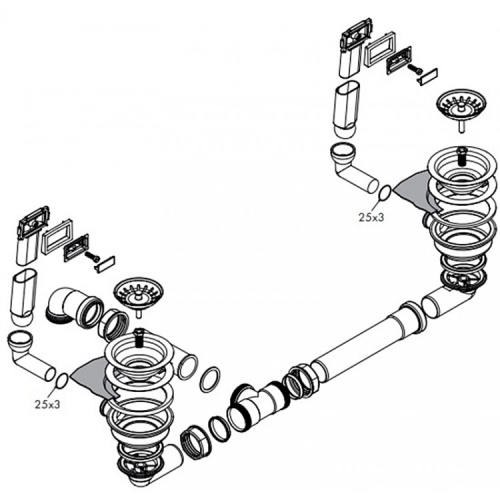 25x3

25x3